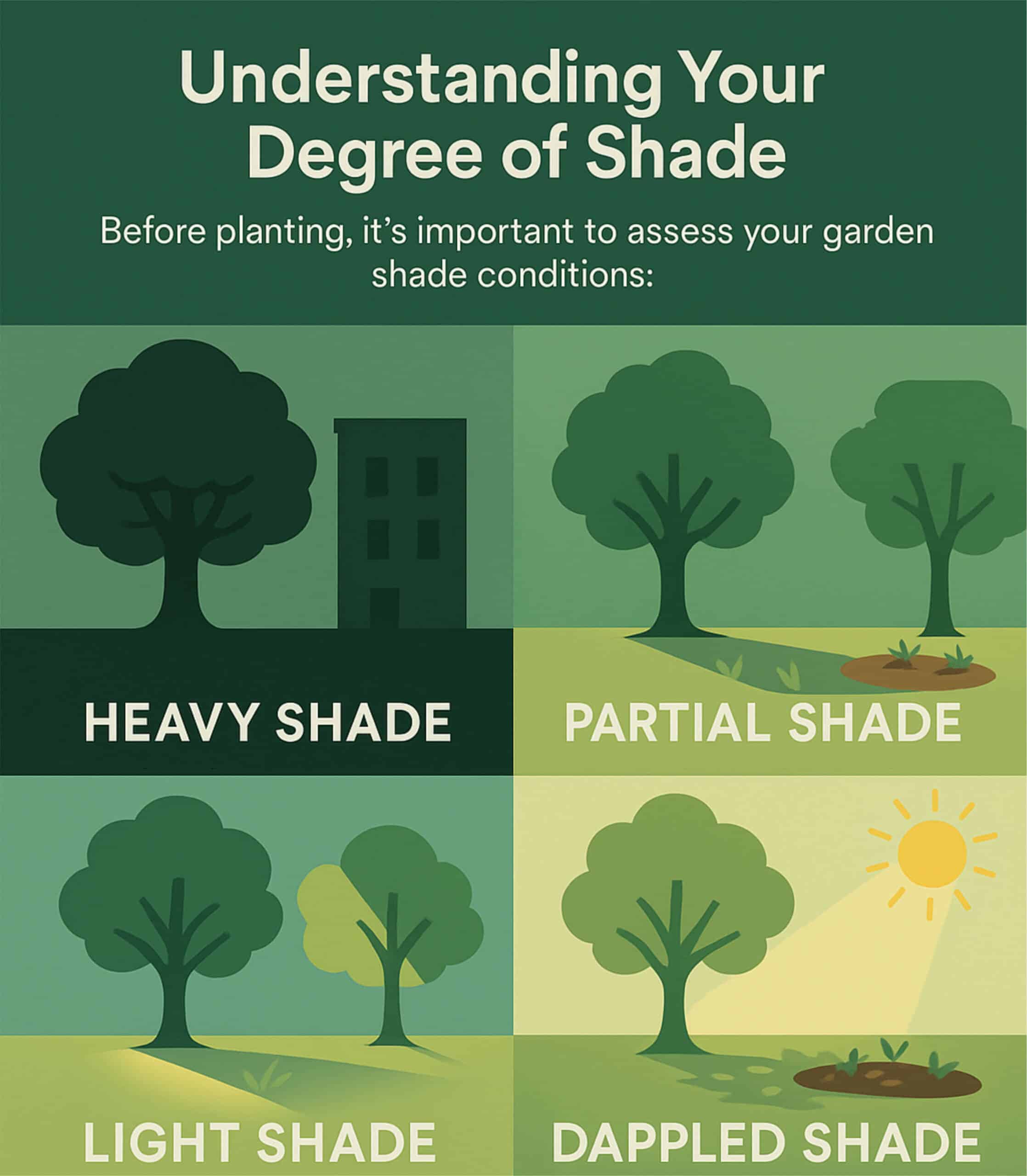 Understanding Your Degree of Shade

Before planting, it's important to assess your garden shade conditions:

HEAVY SHADE

PARTIAL SHADE

LIGHT SHADE

DAPPLED SHADE